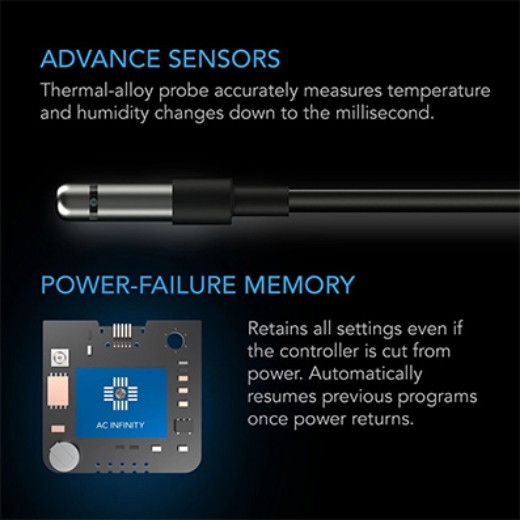 ADVANCE SENSORS

Thermal-alloy probe accurately measures temperature and humidity changes down to the millisecond.

POWER-FAILURE MEMORY

AC INFINITY

Retains all settings even if the controller is cut from power. Automatically resumes previous programs once power returns.