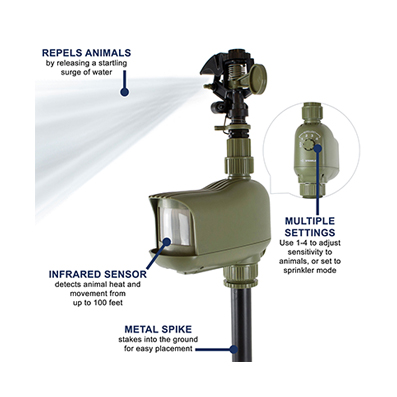 REPELS ANIMALS
by releasing a startling surge of water

MULTIPLE SETTINGS
Use 1-4 to adjust sensitivity to animals, or set to sprinkler mode

INFRARED SENSOR
detects animal heat and movement from up to 100 feet

METAL SPIKE
stakes into the ground for easy placement